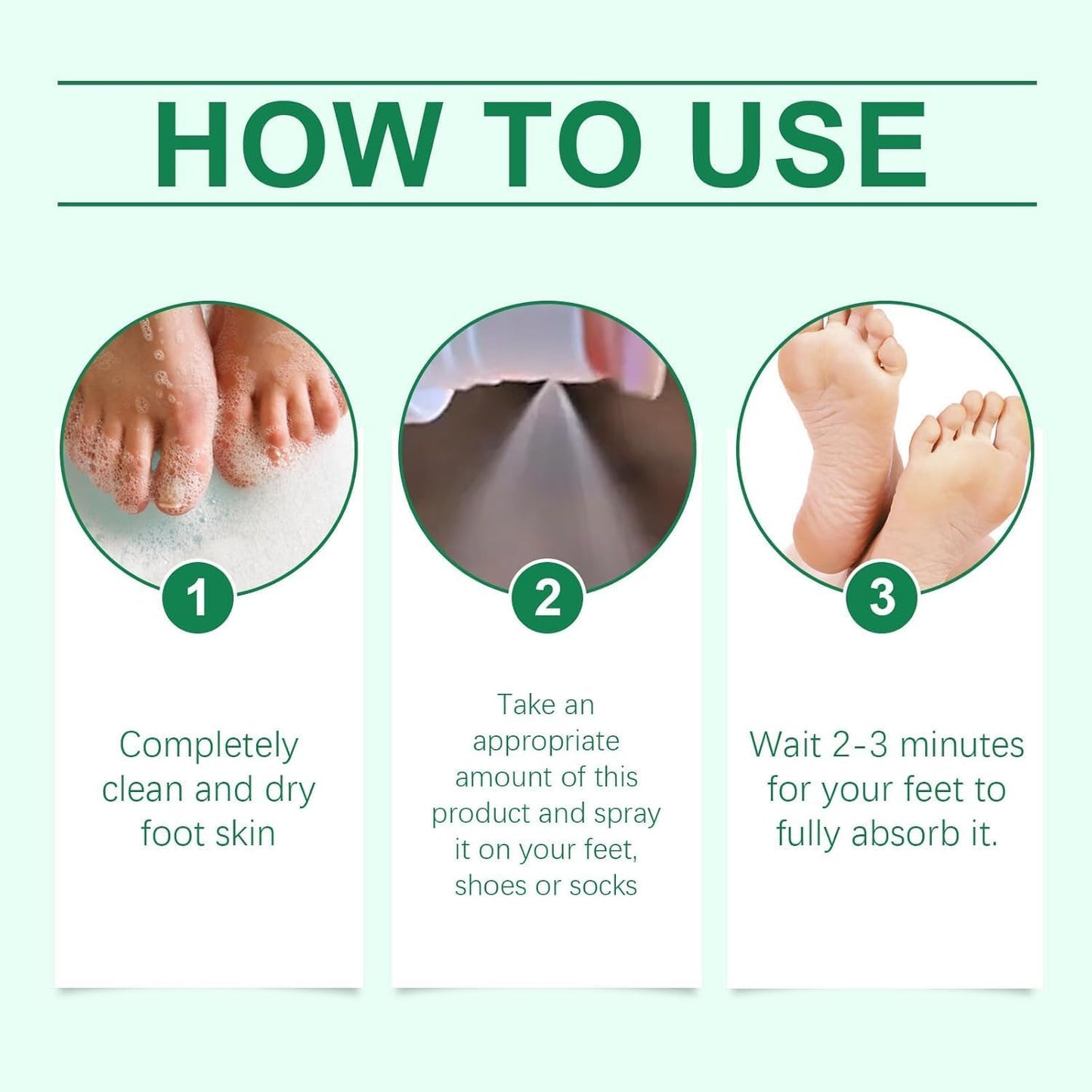 HOW TO USE

1

Completely clean and dry foot skin

2

Take an appropriate amount of this product and spray it on your feet, shoes or socks

3

Wait 2-3 minutes for your feet to fully absorb it.