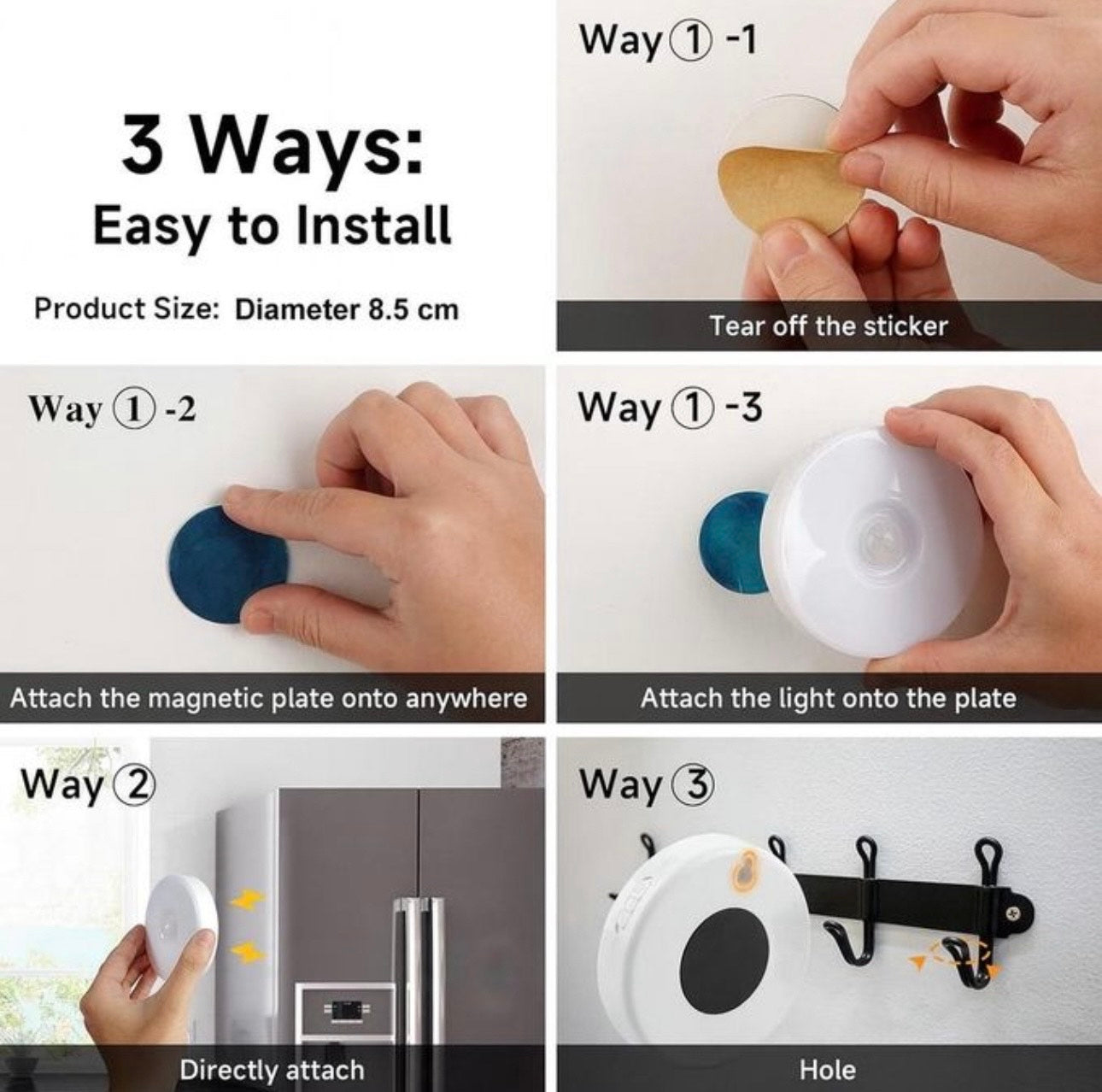 3 Ways:
Easy to Install

Product Size: Diameter 8.5 cm

Way ① -1

Tear off the sticker

Way ① -2

Attach the magnetic plate onto anywhere

Way ① -3

Attach the light onto the plate

Way ②

Directly attach

Way ③

Hole